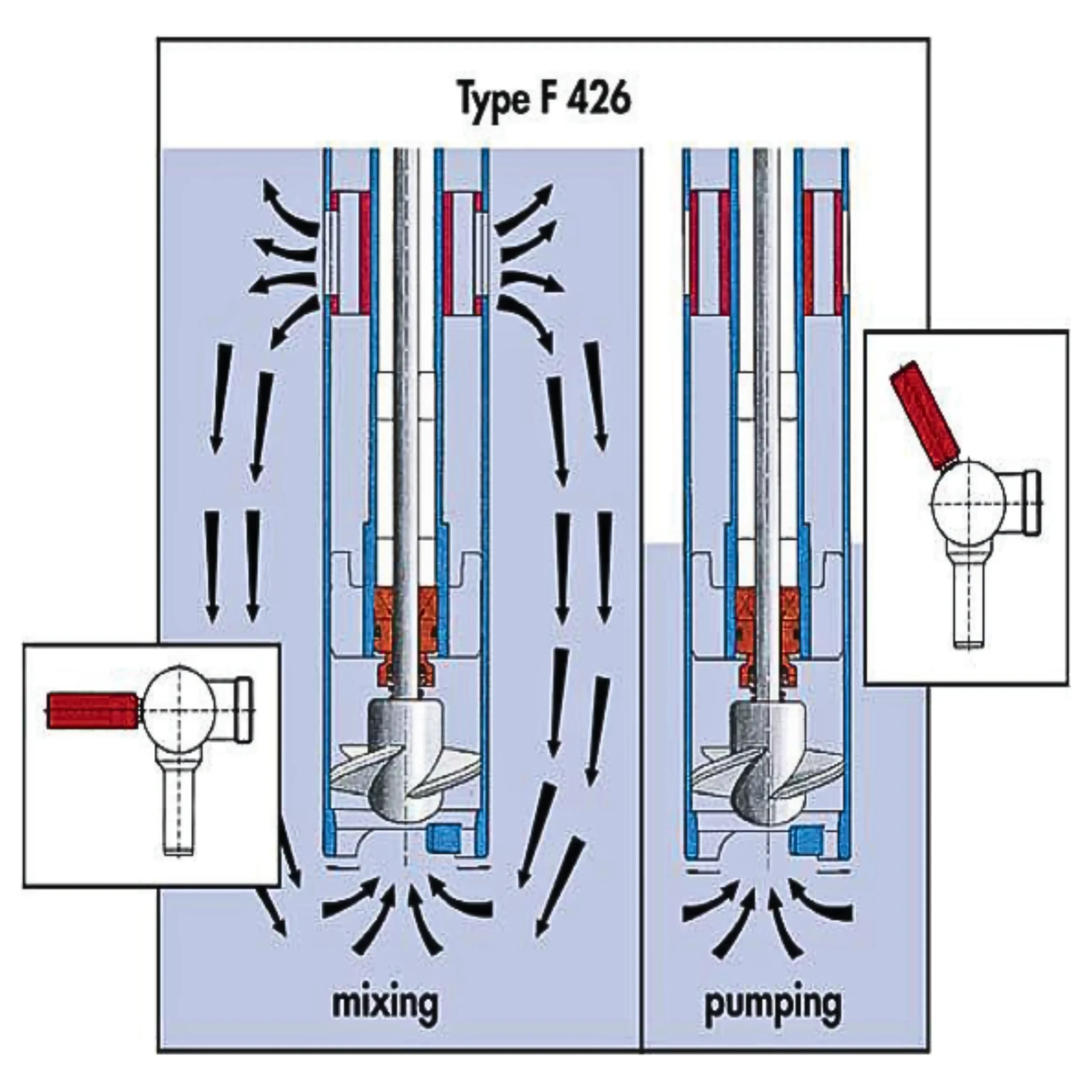 Type F 426

mixing

pumping